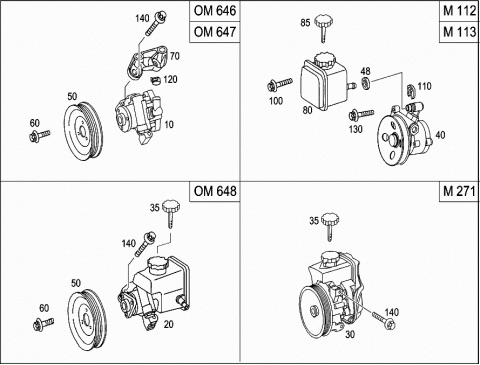 OM 646
OM 647

140
70
120
50
60
10

M 112
M 113

85
48
110
100
80
130
40

OM 648

35
140
50
60
20

M 271

35
140
30