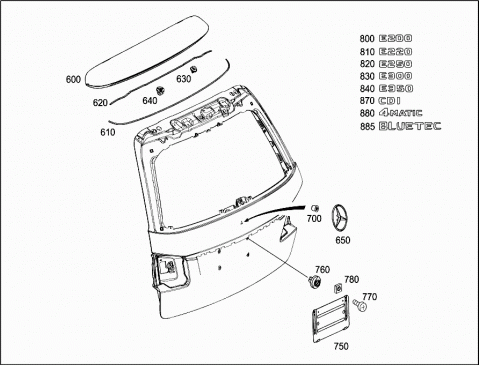 800 E200
810 E220
820 E250
830 E300
840 E350
870 CDI
880 4MATIC
885 BLUETEC

600
630
620
640
610
700
650
760
780
770
750