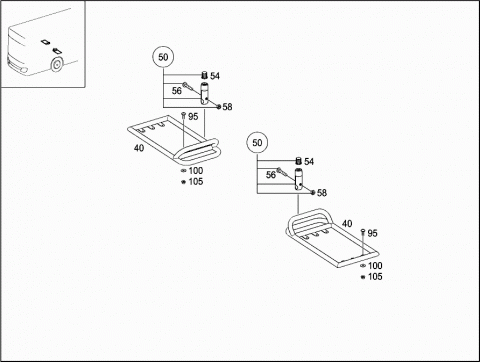 50
54
56
58
95
40
100
105
50
54
56
58
40
95
100
105