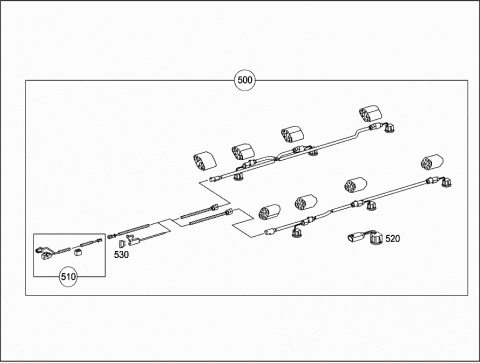 500
520
530
510