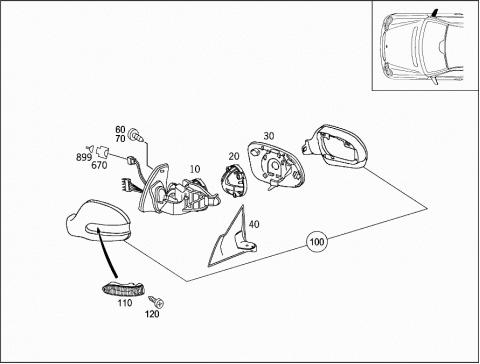 60
70
899
670
10
20
30
40
100
110
120