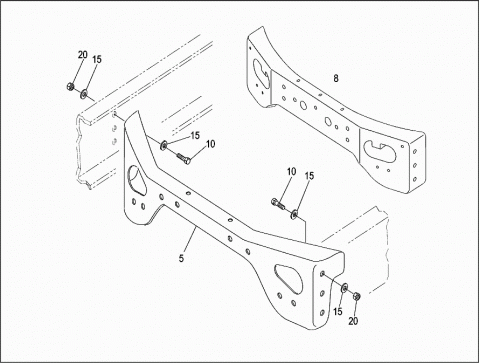 20
15
8
15
10
10
15
5
15
20