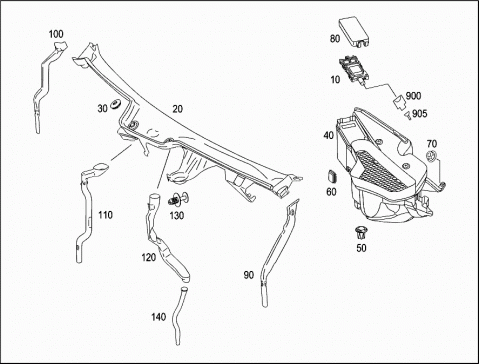 100
80
10
900
905
30
20
40
70
60
110
130
50
120
90
140