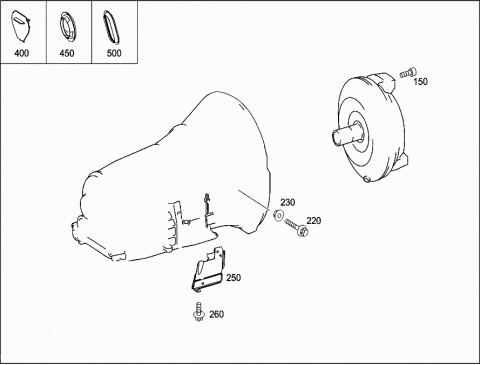 400
450
500
150
230
220
250
260