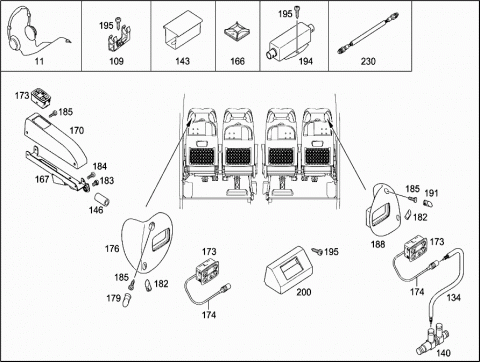 11
195
109
143
166
195
194
230

173
185
170
184
183
167
146
176
185
182
179
173
174
195
200
185
191
182
188
173
174
134
140