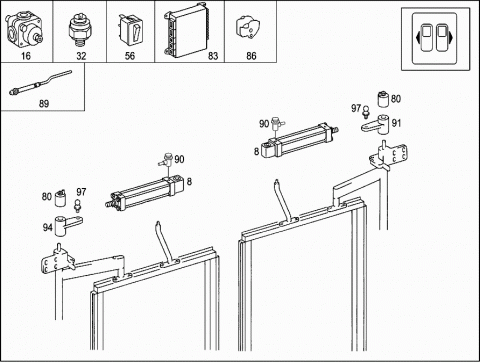 16
32
56
83
86
89

80
97
91
90
8
90
8
80
97
94