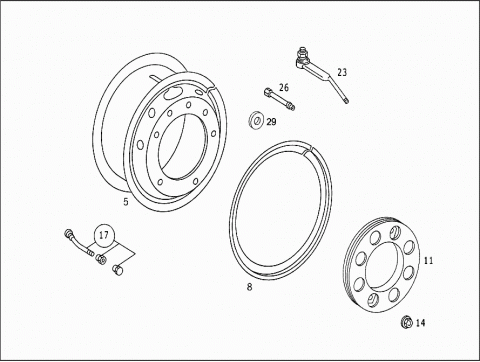 23
26
29
5
17
8
11
14