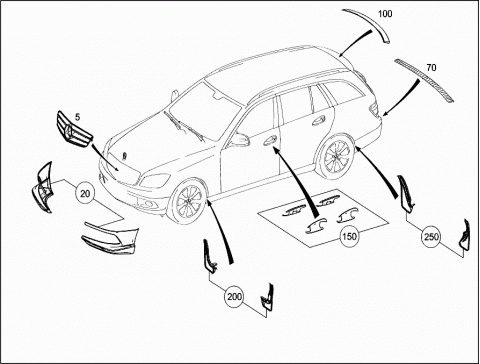 100
70
5
20
150
250
200