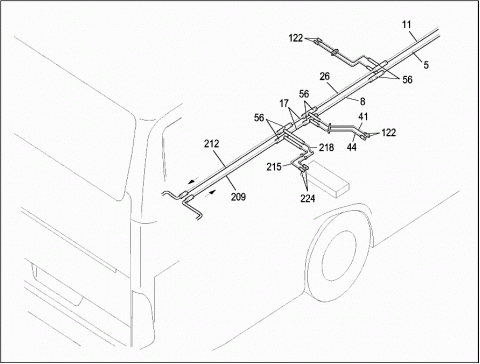 11
122
5
56
26
8
56
17
56
41
122
44
212
218
215
209
224