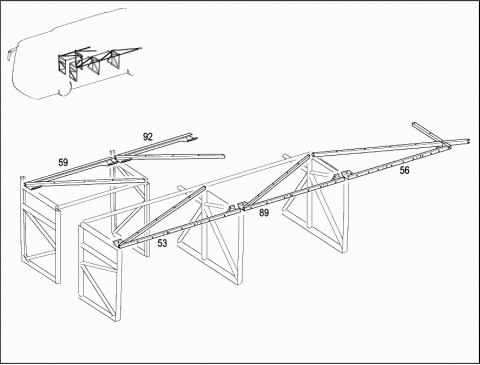 92
59
56
89
53