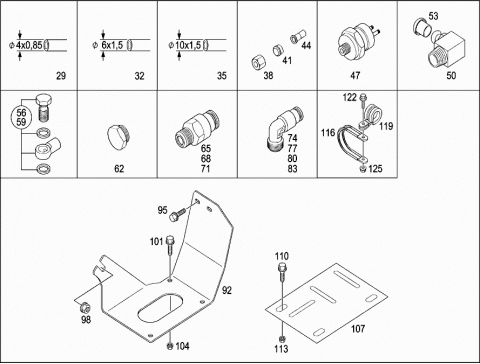 $\phi$ 4x0,85
29
$\phi$ 6x1,5
32
$\phi$ 10x1,5
35
44
41
38
47
53
50
56
59
62
65
68
71
74
77
80
83
122
119
116
125
95
101
92
98
104
110
107
113