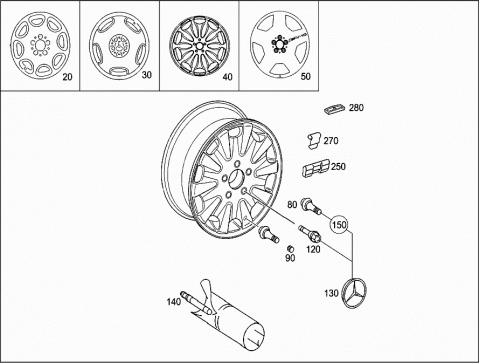 20
30
40
50
280
270
250
80
150
120
90
130
140