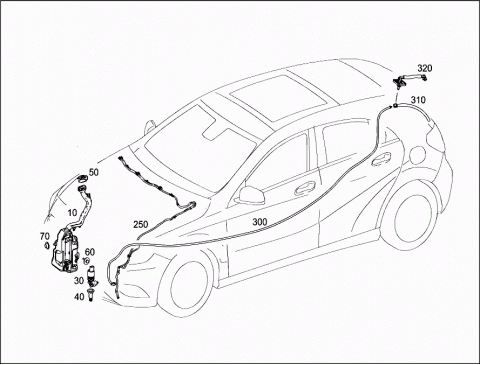 320
310
50
10
250
300
70
60
30
40