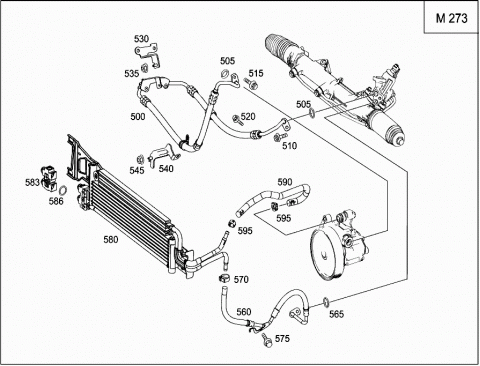 M 273

530
535
505
515
500
520
505
510
545
540
583
586
590
595
595
580
570
560
565
575