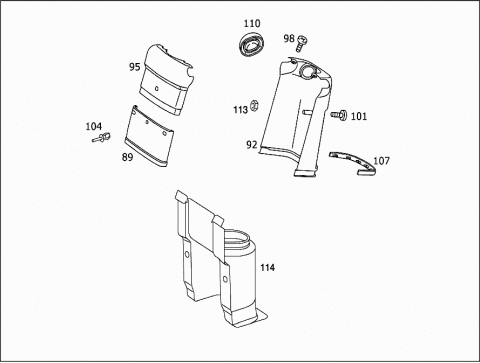 110
98
95
113
101
104
92
107
89
114