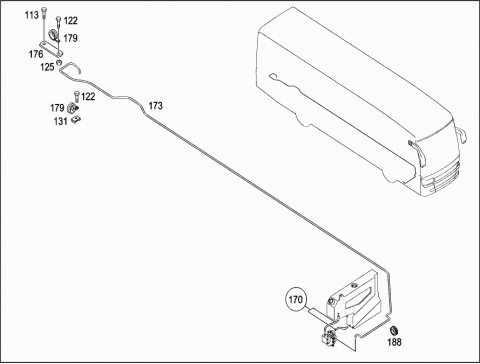 113
122
179
176
125
122
179
131
173
170
188