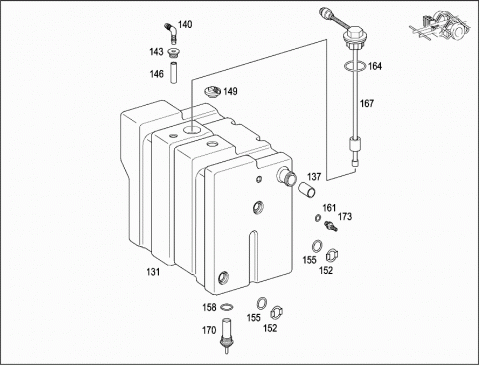 140
143
146
149
164
167
137
161
173
155
152
131
158
155
152
170