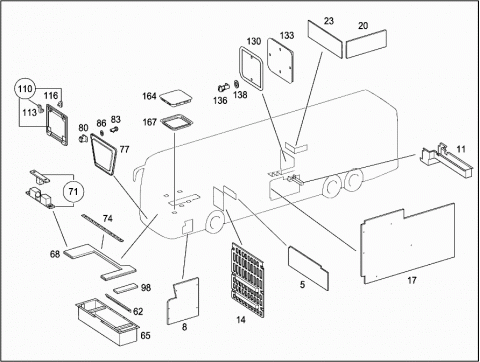 23
20
130
133
110
116
113
164
136
138
167
80
86
83
77
11
71
74
68
98
62
65
8
14
5
17