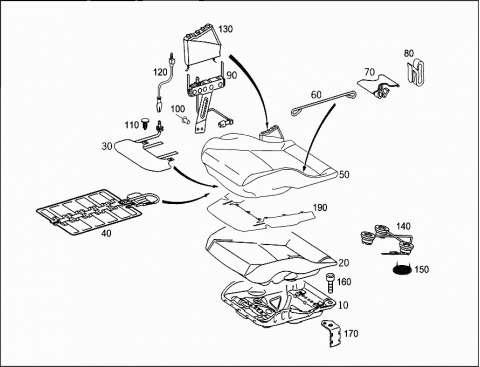 130
80
120
90
70
60
100
110
30
50
190
40
140
20
150
160
10
170