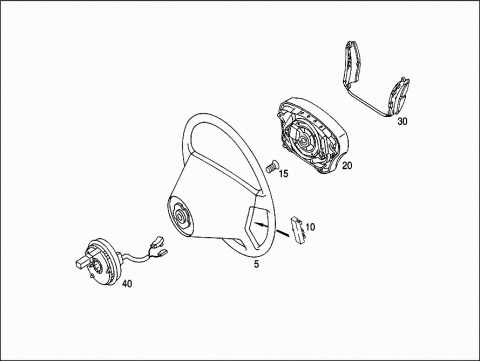 30
20
15
10
5
40