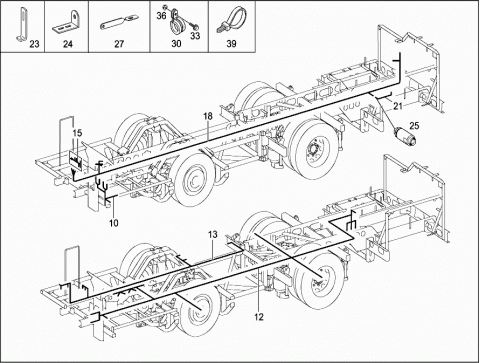 23
24
27
36
33
30
39
18
21
25
15
10
13
12