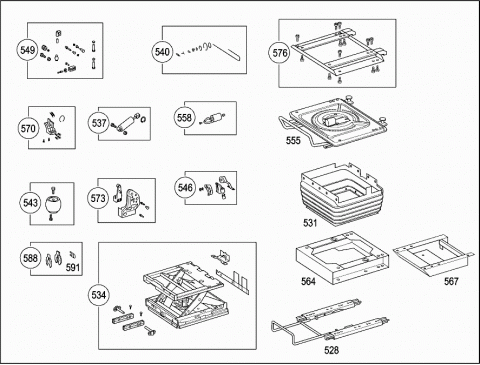 549
540
576
570
537
558
555
543
573
546
531
588
591
534
564
567
528