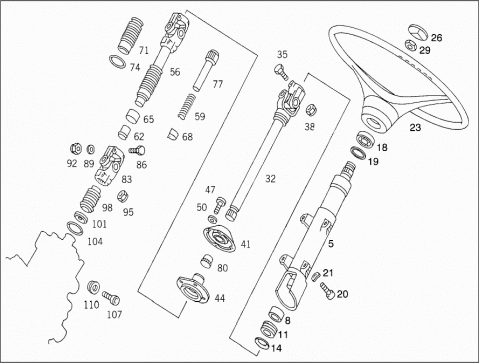 71
74
56
77
65
59
62
68
92
89
86
83
98
95
101
104
110
107
35
38
32
47
50
41
80
44
26
29
23
18
19
5
21
20
8
11
14