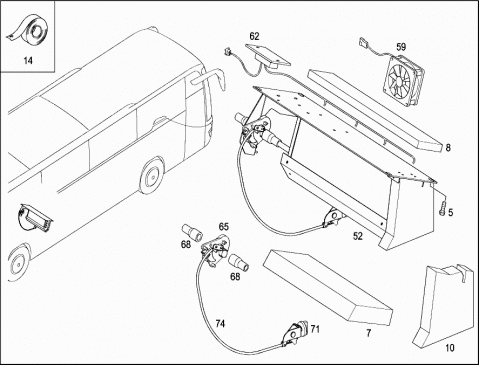 14

62

59

8

5

52

65

68

68

74

71

7

10