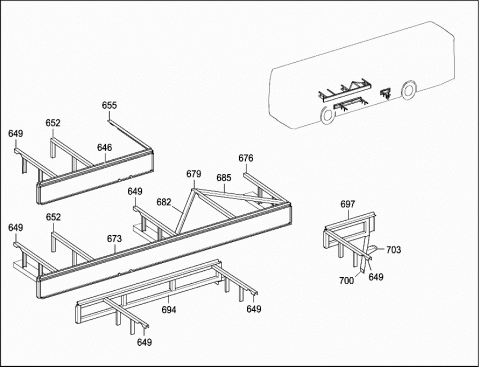 655
652
649
646
676
679
685
649
682
652
649
673
697
703
700
649
694
649
649