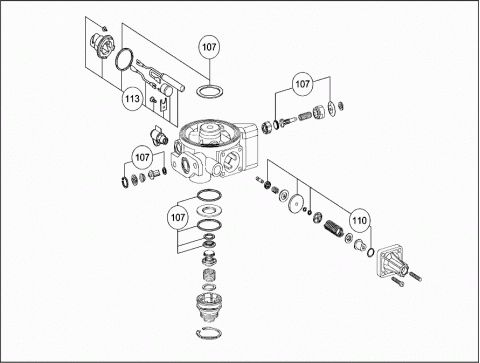 107
107
113
107
107
110