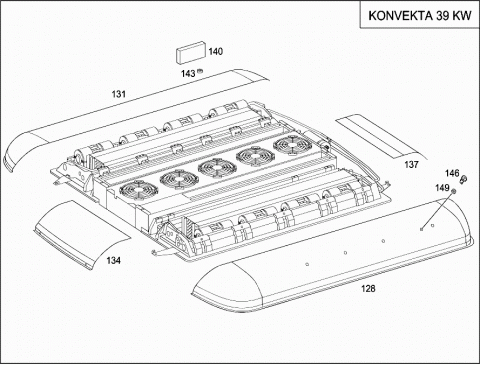 KONVEKTA 39 KW

140
143
131
137
146
149
134
128