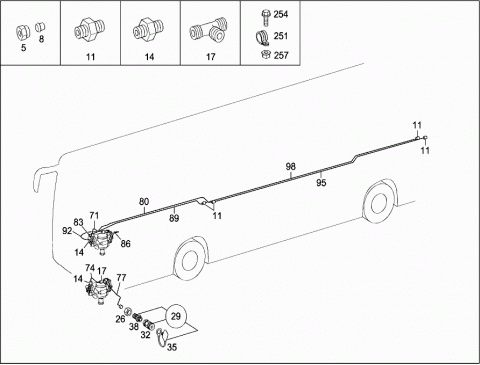 5 8
11
14
17
254
251
257

11
11
98
95
80
89
11
83 71
92
86
14
74 17
14
77
26
38
29
32
35