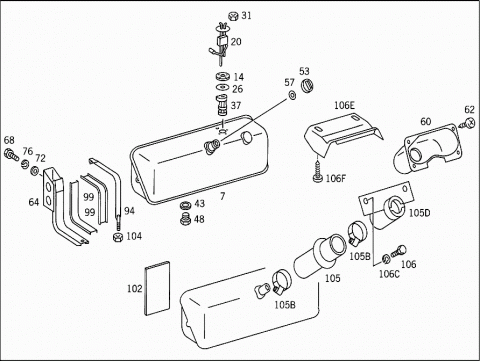 31
20
14
26
37
57
53
106E
62
60
68
76
72
64
99
99
94
104
7
43
48
106F
105D
105B
106
106C
105
102
105B