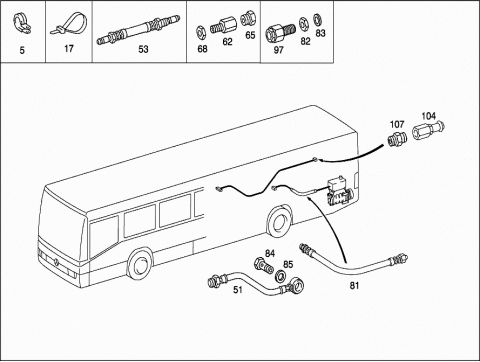 5
17
53
68
62
65
97
82
83
107
104
84
85
51
81