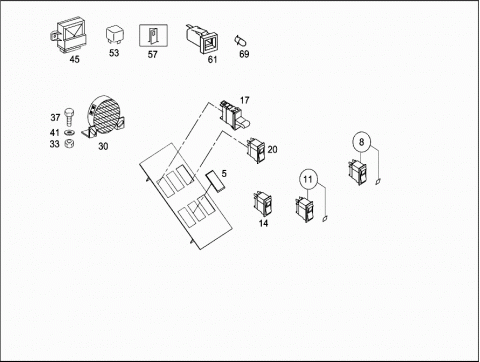 45
53
57
61
69
17
37
41
33
30
20
8
5
11
14