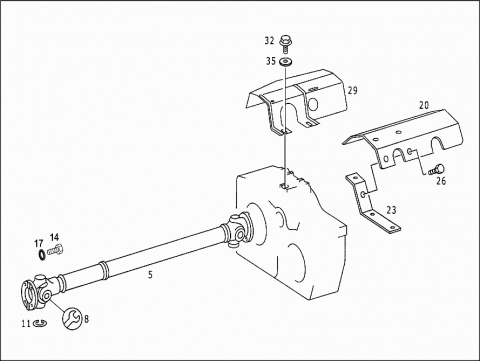 32
35
29
20
26
23
17
14
5
11
8