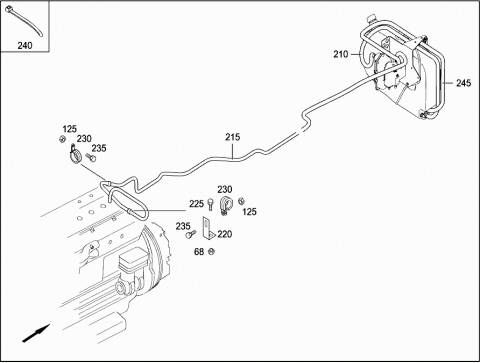 240
210
245
125
230
235
215
230
225
125
235
220
68