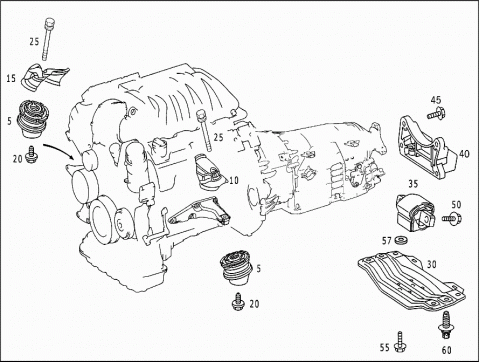 25
15
5
20
25
10
45
40
35
50
57
30
5
20
55
60