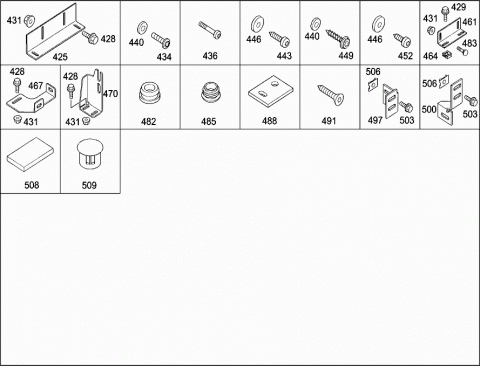 431 428 425

440 434

436

446 443

440 449

446 452

429 431 461 483 464

428 467 431

428 470 431

482

485

488

491

506 497 503

506 500 503

508

509