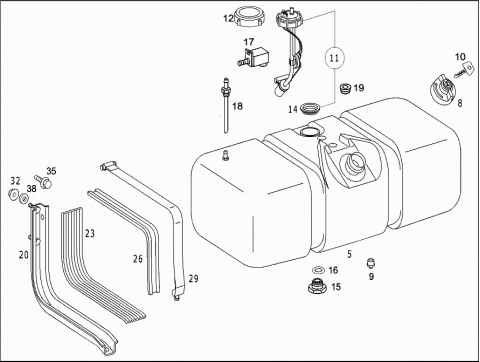 12
17
11
10
19
8
18
14
35
32
38
23
20
26
29
5
16
9
15