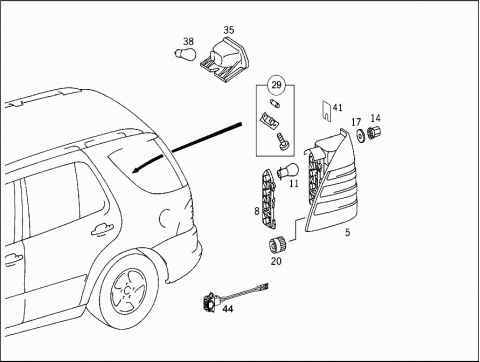 38
35
29
41
17
14
11
8
5
20
44