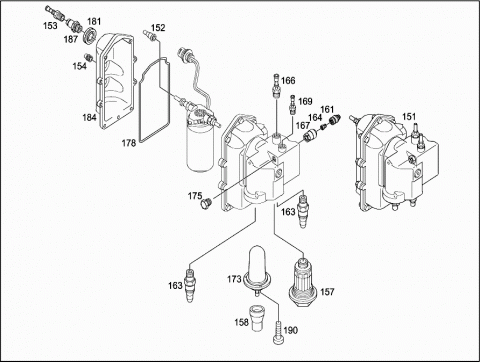 153
181
187
152
154
184
178
166
169
161
164
167
151
175
163
163
173
157
158
190