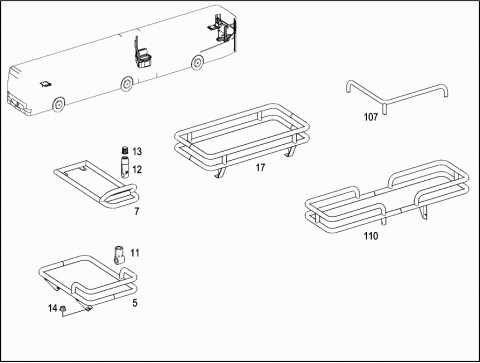 107

13
12

17

7

110

11

5

14