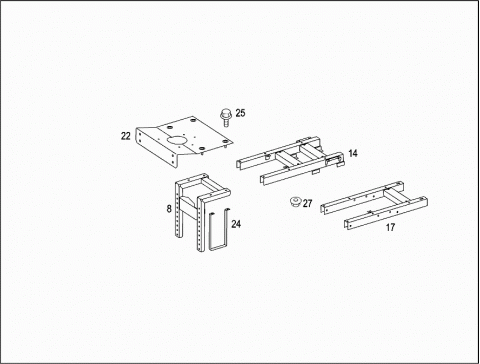 25
22
14
8
27
24
17