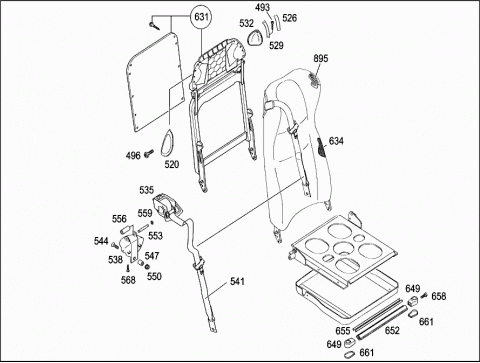 631
493
532
526
529
895
634
496
520
535
556
559
553
544
538
547
568
550
541
649
658
661
655
652
649
661