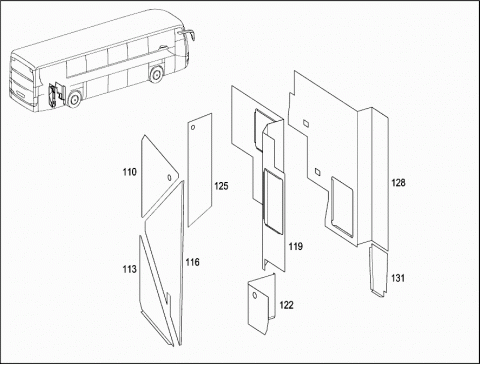 110
125
128
119
113
116
131
122