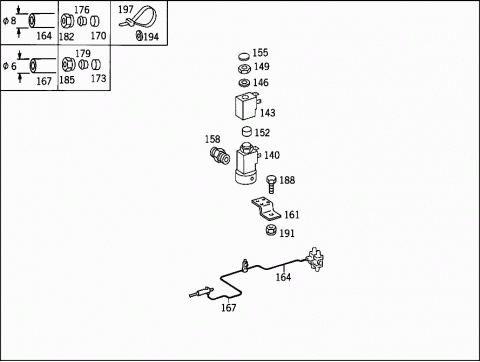 ϕ 8
164
176
182
170
197
194
ϕ 6
167
179
185
173
155
149
146
143
152
158
140
188
161
191
164
167