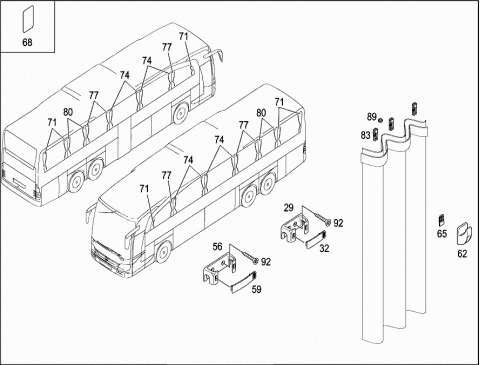 68

71
77
74
74
77
80
71

71
80
77
74
74
77
71

89
83

29
92
32

56
92
59

65
62