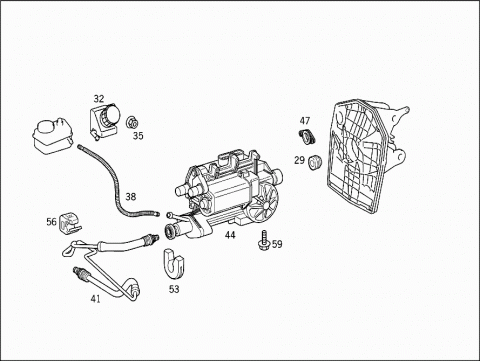 32
35
47
29
38
56
44
59
53
41