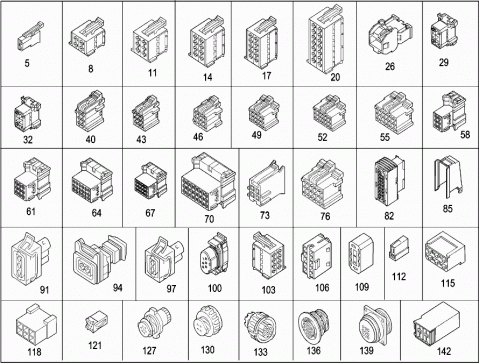 5
8
11
14
17
20
26
29
32
40
43
46
49
52
55
58
61
64
67
70
73
76
82
85
91
94
97
100
103
106
109
112
115
118
121
127
130
133
136
139
142